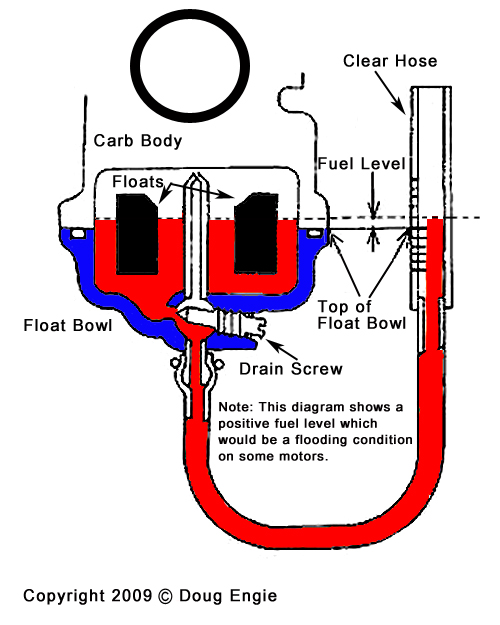 Clear Hose

Carb Body

Fuel Level

Floats

Top of Float Bowl

Float Bowl

Drain Screw

Note: This diagram shows a positive fuel level which would be a flooding condition on some motors.

Copyright 2009 © Doug Engie